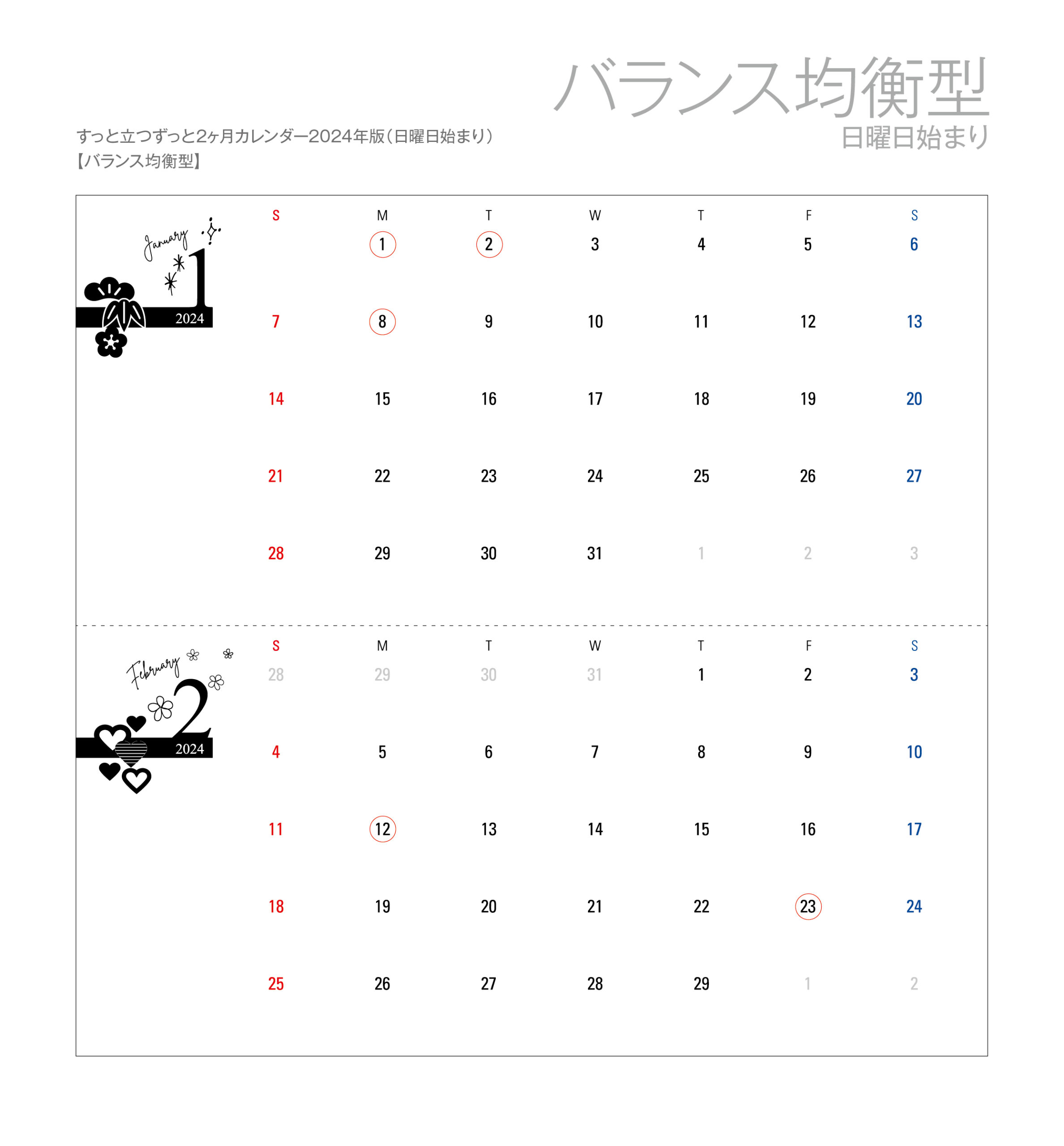 バランス均衡型
日曜日始まり

すっと立つずっと2ヶ月カレンダー2024年版（日曜日始まり）
【バランス均衡型】

January 1 2024

| S | M | T | W | T | F | S |
|---|---|---|---|---|---|---|
| | 1 | 2 | 3 | 4 | 5 | 6 |
| 7 | 8 | 9 | 10 | 11 | 12 | 13 |
| 14 | 15 | 16 | 17 | 18 | 19 | 20 |
| 21 | 22 | 23 | 24 | 25 | 26 | 27 |
| 28 | 29 | 30 | 31 | 1 | 2 | 3 |

February 2 2024

| S | M | T | W | T | F | S |
|---|---|---|---|---|---|---|
| 28 | 29 | 30 | 31 | 1 | 2 | 3 |
| 4 | 5 | 6 | 7 | 8 | 9 | 10 |
| 11 | 12 | 13 | 14 | 15 | 16 | 17 |
| 18 | 19 | 20 | 21 | 22 | 23 | 24 |
| 25 | 26 | 27 | 28 | 29 | 1 | 2 |